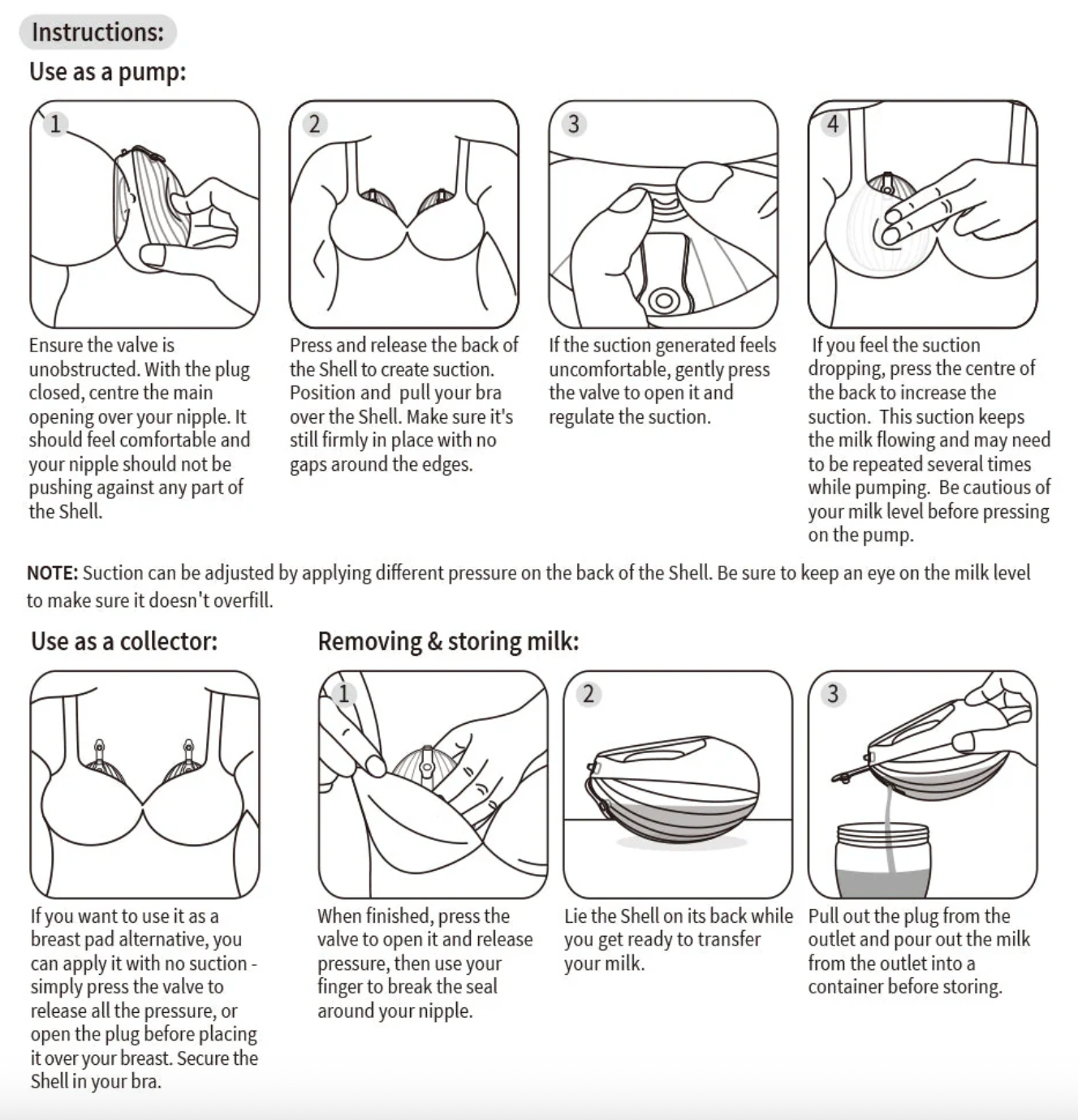 Instructions:

Use as a pump:

1

Ensure the valve is unobstructed. With the plug closed, centre the main opening over your nipple. It should feel comfortable and your nipple should not be pushing against any part of the Shell.

2

Press and release the back of the Shell to create suction. Position and pull your bra over the Shell. Make sure it's still firmly in place with no gaps around the edges.

3

If the suction generated feels uncomfortable, gently press the valve to open it and regulate the suction.

4

If you feel the suction dropping, press the centre of the back to increase the suction. This suction keeps the milk flowing and may need to be repeated several times while pumping. Be cautious of your milk level before pressing on the pump.

NOTE: Suction can be adjusted by applying different pressure on the back of the Shell. Be sure to keep an eye on the milk level to make sure it doesn't overfill.

Use as a collector:

If you want to use it as a breast pad alternative, you can apply it with no suction - simply press the valve to release all the pressure, or open the plug before placing it over your breast. Secure the Shell in your bra.

Removing & storing milk:

1

When finished, press the valve to open it and release pressure, then use your finger to break the seal around your nipple.

2

Lie the Shell on its back while you get ready to transfer your milk.

3

Pull out the plug from the outlet and pour out the milk from the outlet into a container before storing.